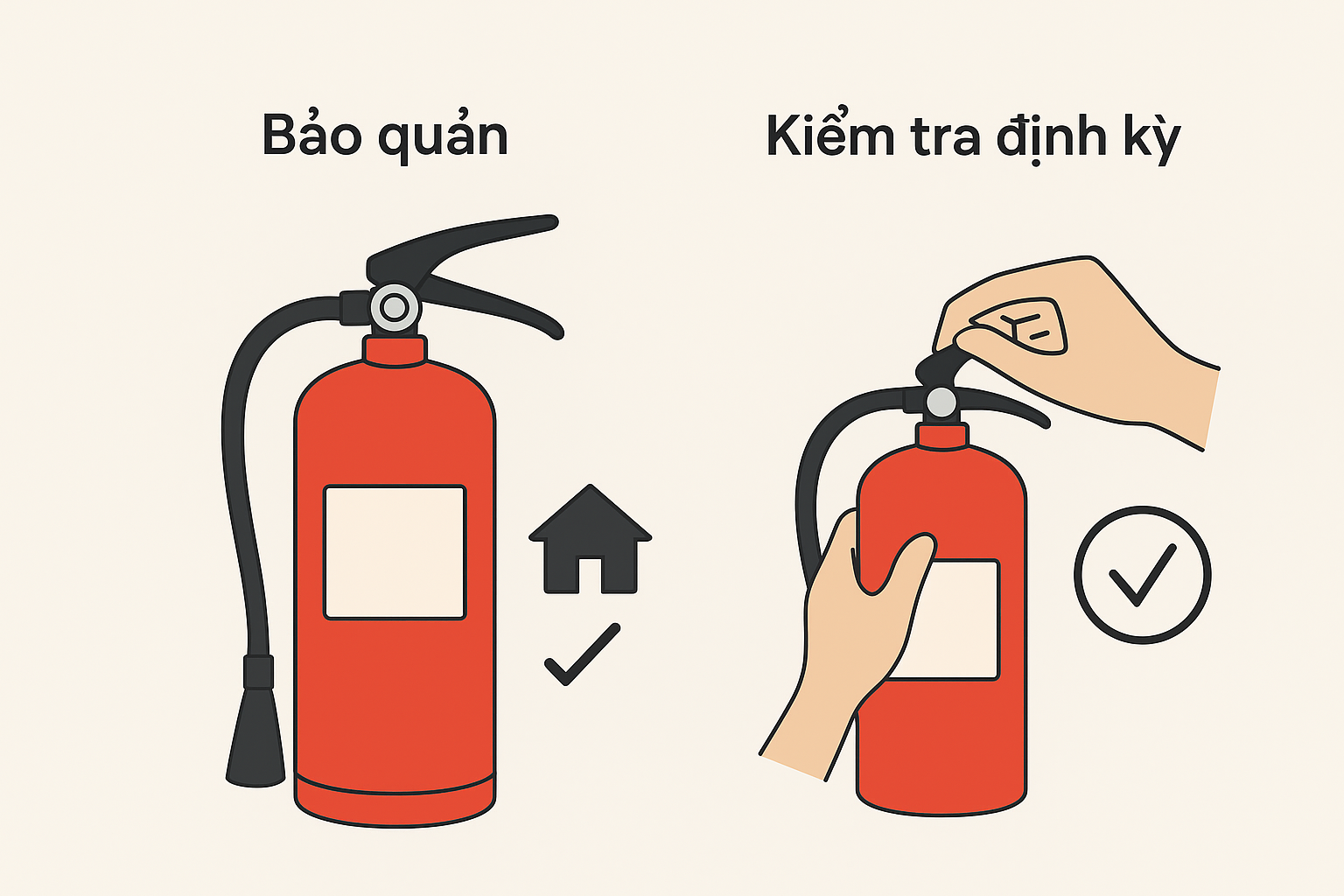 Bảo quản

Kiểm tra định kỳ