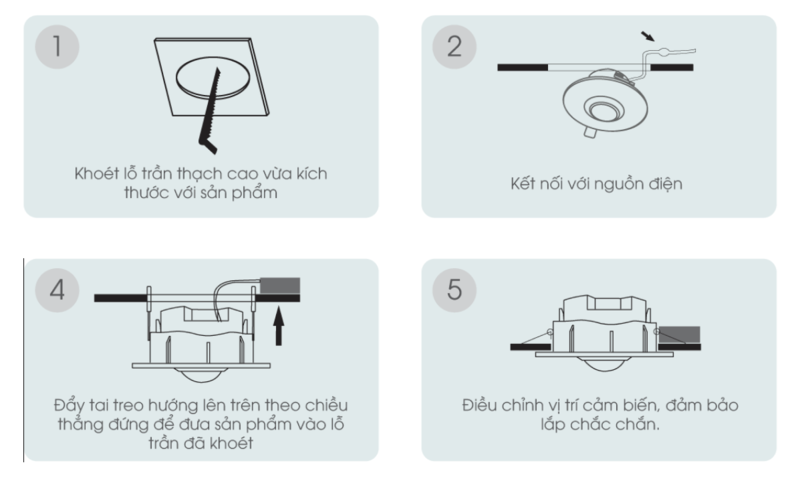 1

Khoét lỗ trần thạch cao vừa kích thước với sản phẩm

2

Kết nối với nguồn điện

4

Đẩy tai treo hướng lên trên theo chiều thẳng đứng để đưa sản phẩm vào lỗ trần đã khoét

5

Điều chỉnh vị trí cảm biến, đảm bảo lắp chắc chắn.